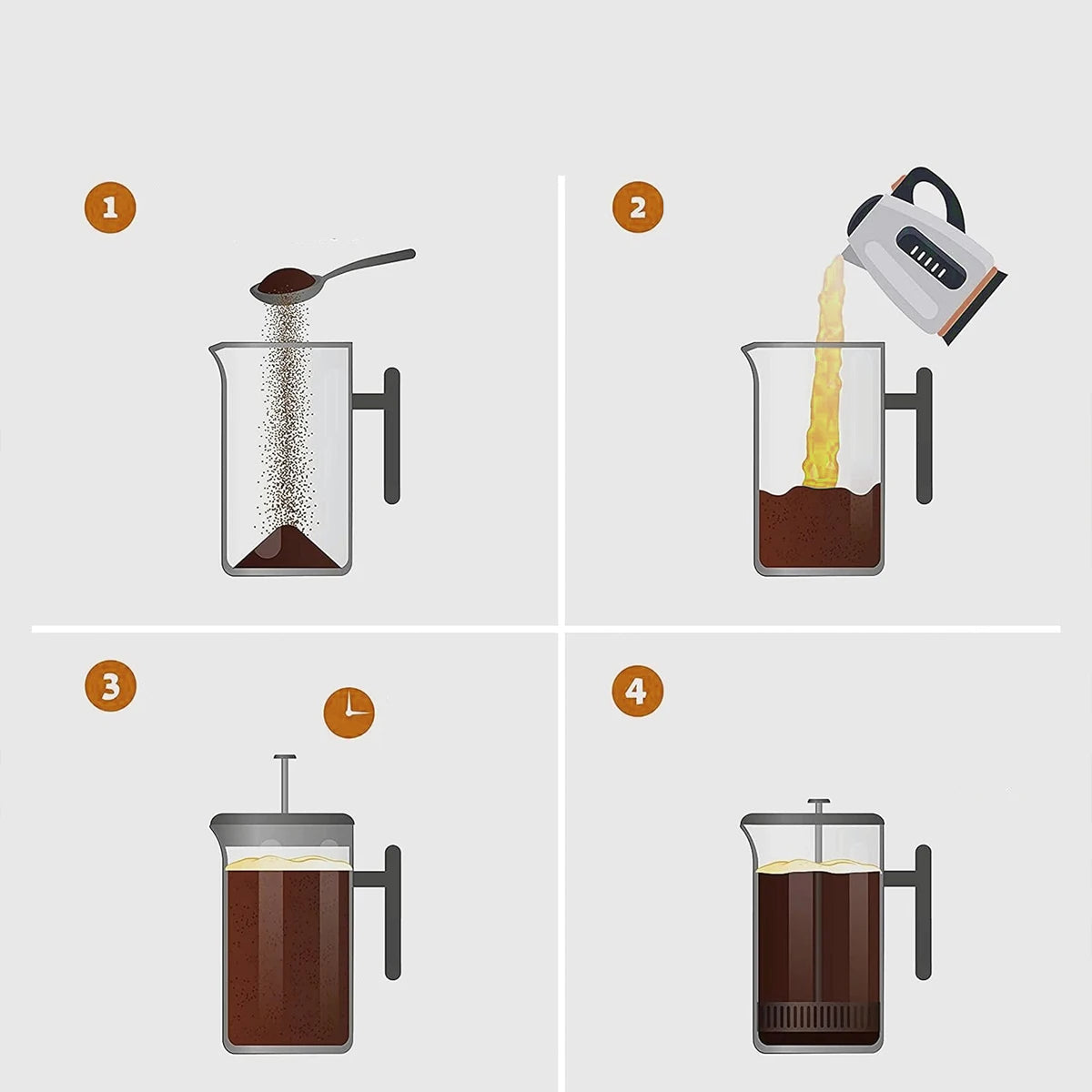 1

2

3

4